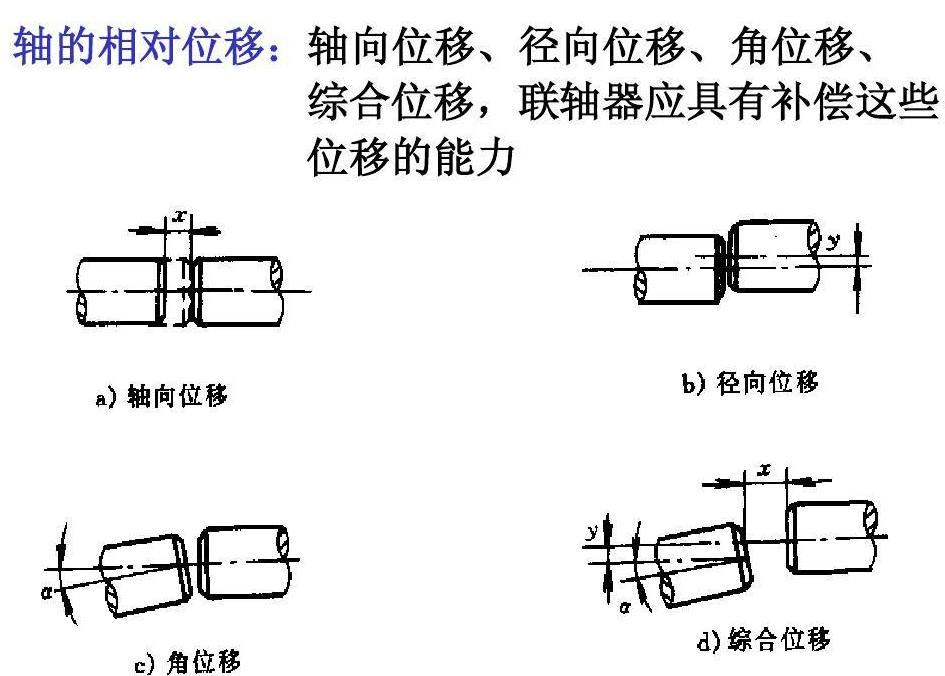 轴的相对位移：轴向位移、径向位移、角位移、综合位移，联轴器应具有补偿这些位移的能力

$x$

a) 轴向位移

$y$

b) 径向位移

$\alpha$

c) 角位移

$x$

$y$

$\alpha$

d) 综合位移